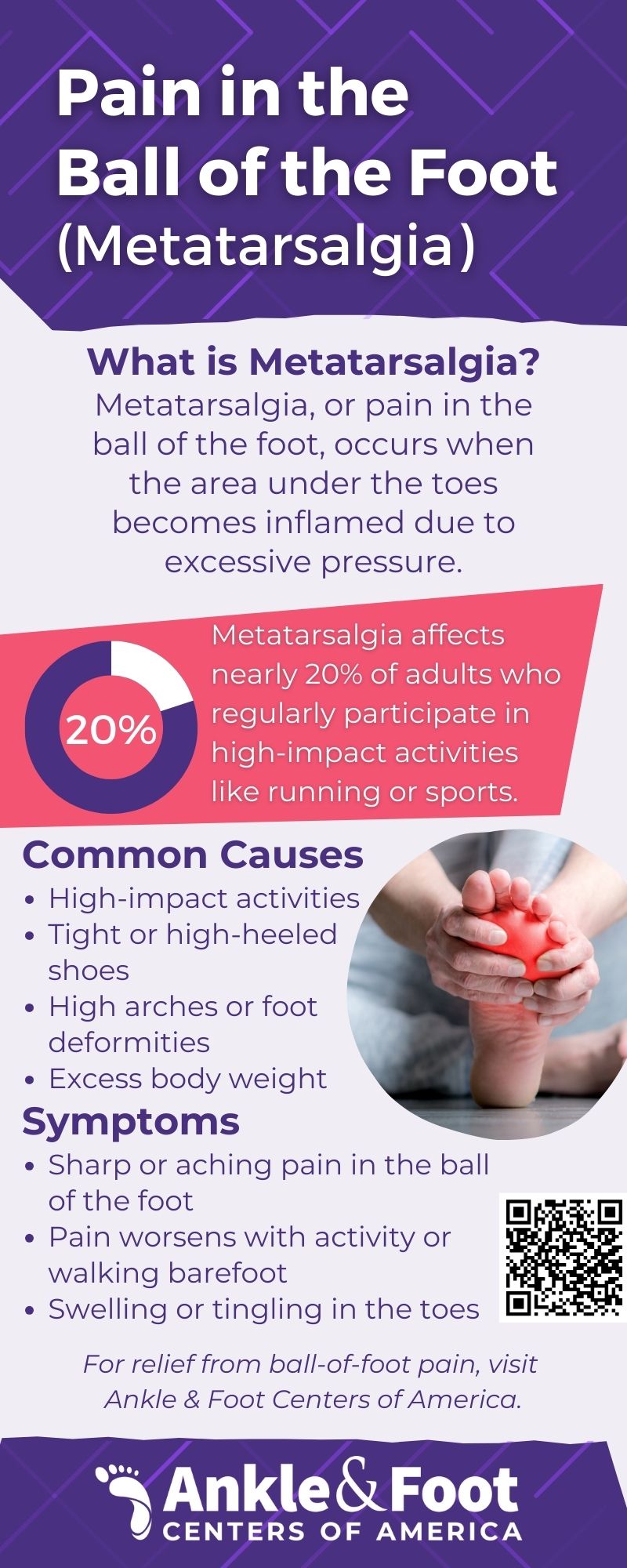 Pain in the Ball of the Foot (Metatarsalgia)

What is Metatarsalgia?
Metatarsalgia, or pain in the ball of the foot, occurs when the area under the toes becomes inflamed due to excessive pressure.

20%

Metatarsalgia affects nearly 20% of adults who regularly participate in high-impact activities like running or sports.

Common Causes
• High-impact activities
• Tight or high-heeled shoes
• High arches or foot deformities
• Excess body weight

Symptoms
• Sharp or aching pain in the ball of the foot
• Pain worsens with activity or walking barefoot
• Swelling or tingling in the toes

For relief from ball-of-foot pain, visit Ankle & Foot Centers of America.

Ankle & Foot
CENTERS OF AMERICA