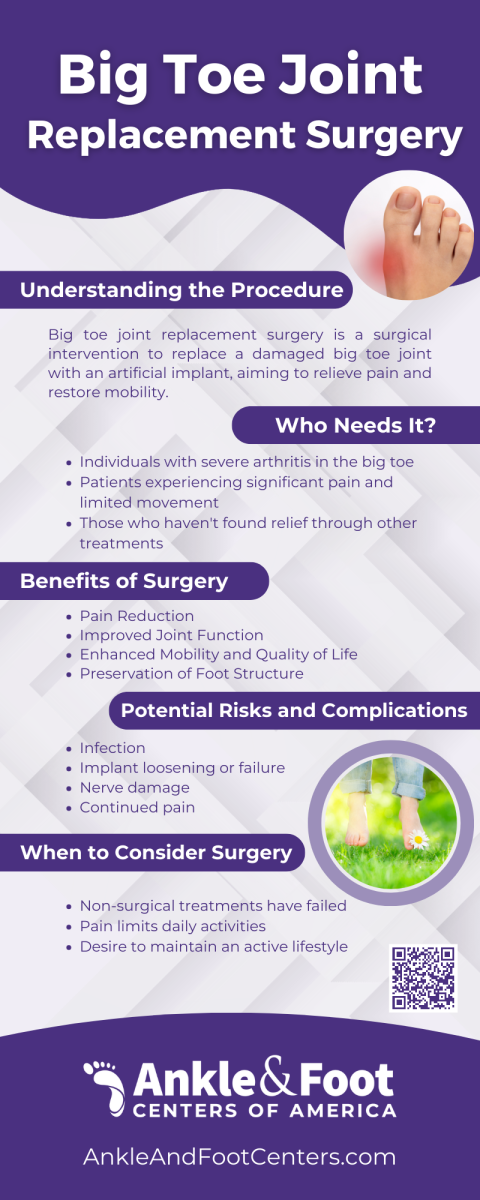 Big Toe Joint Replacement Surgery

Understanding the Procedure

Big toe joint replacement surgery is a surgical intervention to replace a damaged big toe joint with an artificial implant, aiming to relieve pain and restore mobility.

Who Needs It?

- Individuals with severe arthritis in the big toe
- Patients experiencing significant pain and limited movement
- Those who haven't found relief through other treatments

Benefits of Surgery

- Pain Reduction
- Improved Joint Function
- Enhanced Mobility and Quality of Life
- Preservation of Foot Structure

Potential Risks and Complications

- Infection
- Implant loosening or failure
- Nerve damage
- Continued pain

When to Consider Surgery

- Non-surgical treatments have failed
- Pain limits daily activities
- Desire to maintain an active lifestyle

Ankle&Foot
CENTERS OF AMERICA

AnkleAndFootCenters.com