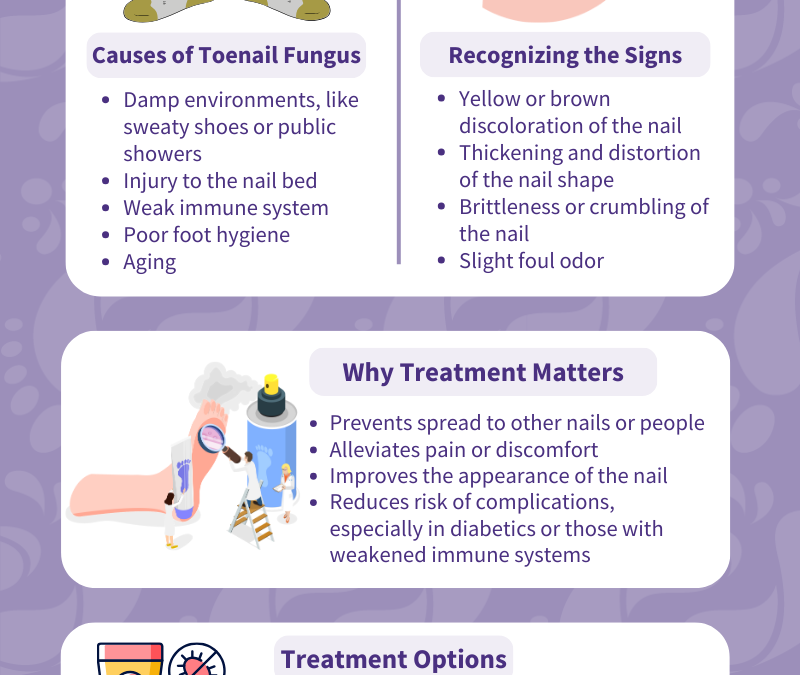 Causes of Toenail Fungus

- Damp environments, like sweaty shoes or public showers
- Injury to the nail bed
- Weak immune system
- Poor foot hygiene
- Aging

Recognizing the Signs

- Yellow or brown discoloration of the nail
- Thickening and distortion of the nail shape
- Brittleness or crumbling of the nail
- Slight foul odor

Why Treatment Matters

- Prevents spread to other nails or people
- Alleviates pain or discomfort
- Improves the appearance of the nail
- Reduces risk of complications, especially in diabetics or those with weakened immune systems

Treatment Options