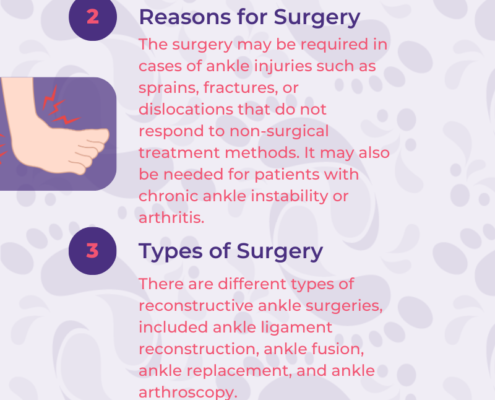 2

Reasons for Surgery

The surgery may be required in cases of ankle injuries such as sprains, fractures, or dislocations that do not respond to non-surgical treatment methods. It may also be needed for patients with chronic ankle instability or arthritis.

3

Types of Surgery

There are different types of reconstructive ankle surgeries, included ankle ligament reconstruction, ankle fusion, ankle replacement, and ankle arthroscopy.