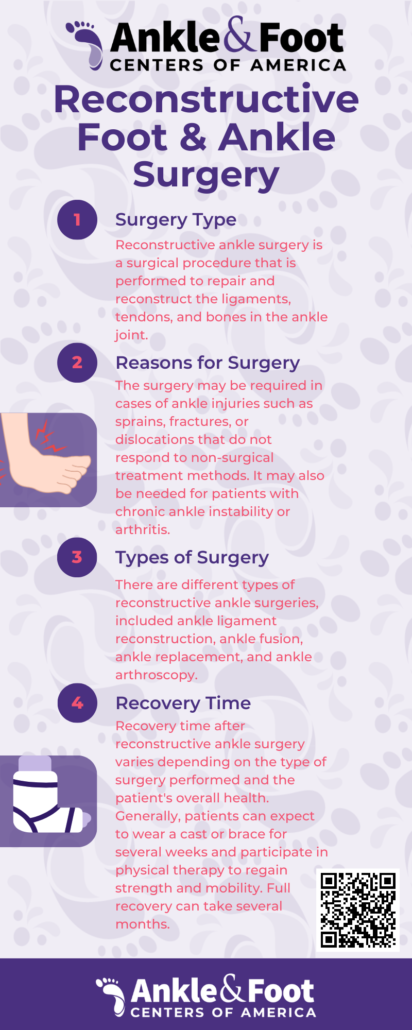 Ankle&Foot
CENTERS OF AMERICA

Reconstructive Foot & Ankle Surgery

1
Surgery Type
Reconstructive ankle surgery is a surgical procedure that is performed to repair and reconstruct the ligaments, tendons, and bones in the ankle joint.

2
Reasons for Surgery
The surgery may be required in cases of ankle injuries such as sprains, fractures, or dislocations that do not respond to non-surgical treatment methods. It may also be needed for patients with chronic ankle instability or arthritis.

3
Types of Surgery
There are different types of reconstructive ankle surgeries, included ankle ligament reconstruction, ankle fusion, ankle replacement, and ankle arthroscopy.

4
Recovery Time
Recovery time after reconstructive ankle surgery varies depending on the type of surgery performed and the patient's overall health. Generally, patients can expect to wear a cast or brace for several weeks and participate in physical therapy to regain strength and mobility. Full recovery can take several months.

Ankle&Foot
CENTERS OF AMERICA