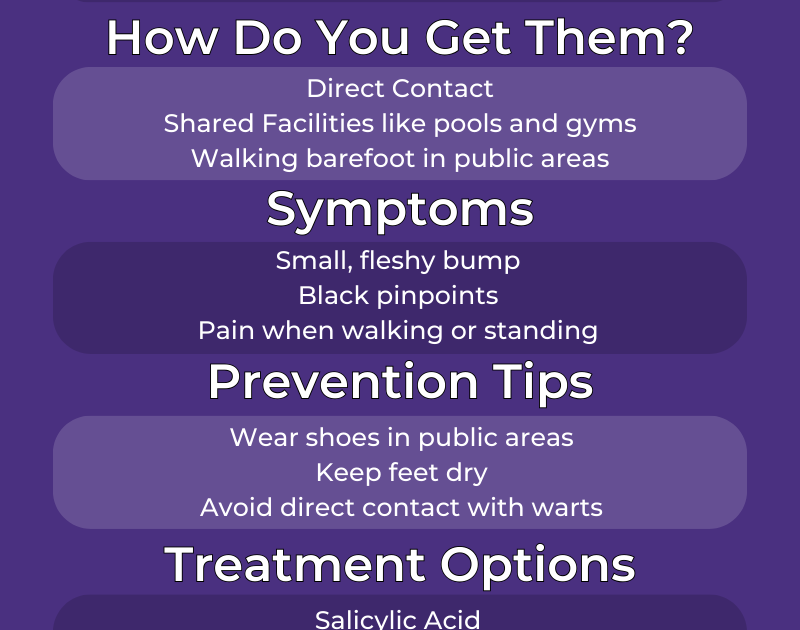 How Do You Get Them?

Direct Contact
Shared Facilities like pools and gyms
Walking barefoot in public areas

Symptoms

Small, fleshy bump
Black pinpoints
Pain when walking or standing

Prevention Tips

Wear shoes in public areas
Keep feet dry
Avoid direct contact with warts

Treatment Options

Salicylic Acid