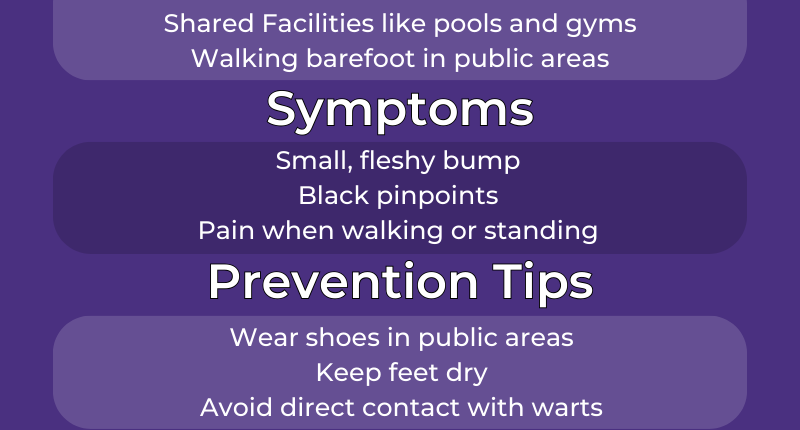 Shared Facilities like pools and gyms
Walking barefoot in public areas

Symptoms

Small, fleshy bump
Black pinpoints
Pain when walking or standing

Prevention Tips

Wear shoes in public areas
Keep feet dry
Avoid direct contact with warts