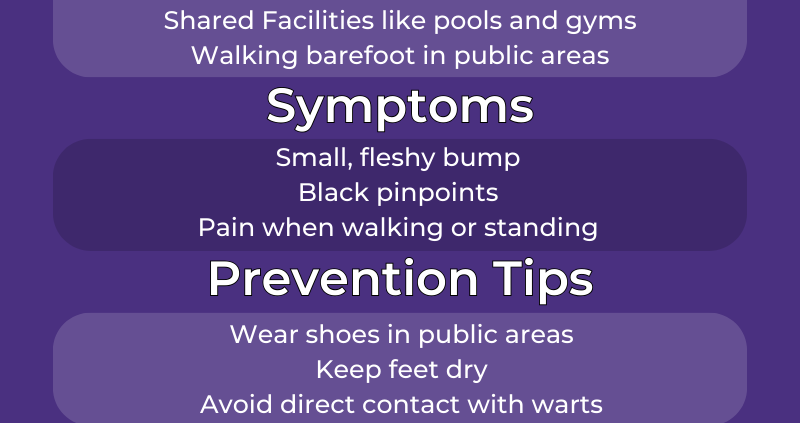 Shared Facilities like pools and gyms
Walking barefoot in public areas

Symptoms

Small, fleshy bump
Black pinpoints
Pain when walking or standing

Prevention Tips

Wear shoes in public areas
Keep feet dry
Avoid direct contact with warts