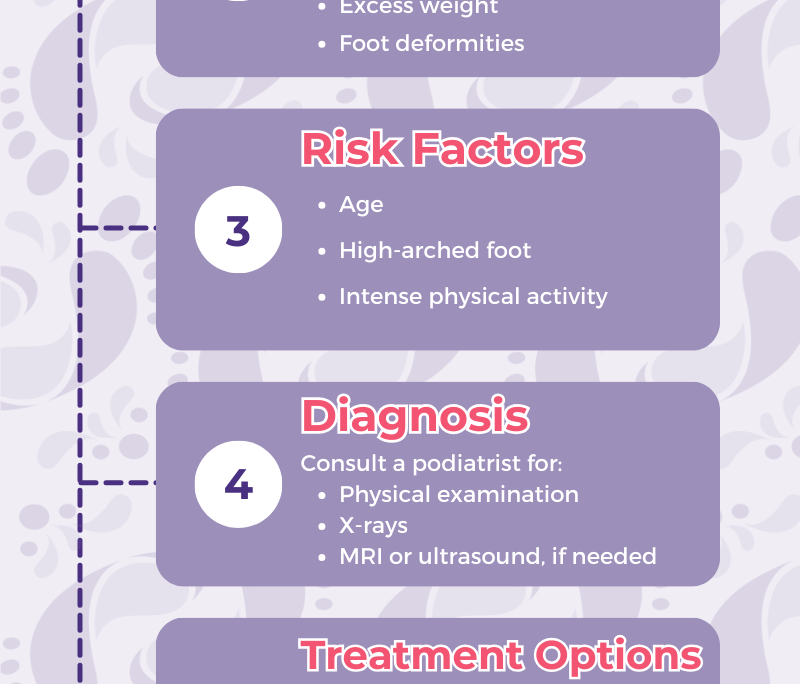 • Excess weight
• Foot deformities

Risk Factors

3

• Age
• High-arched foot
• Intense physical activity

Diagnosis

4

Consult a podiatrist for:
• Physical examination
• X-rays
• MRI or ultrasound, if needed

Treatment Options