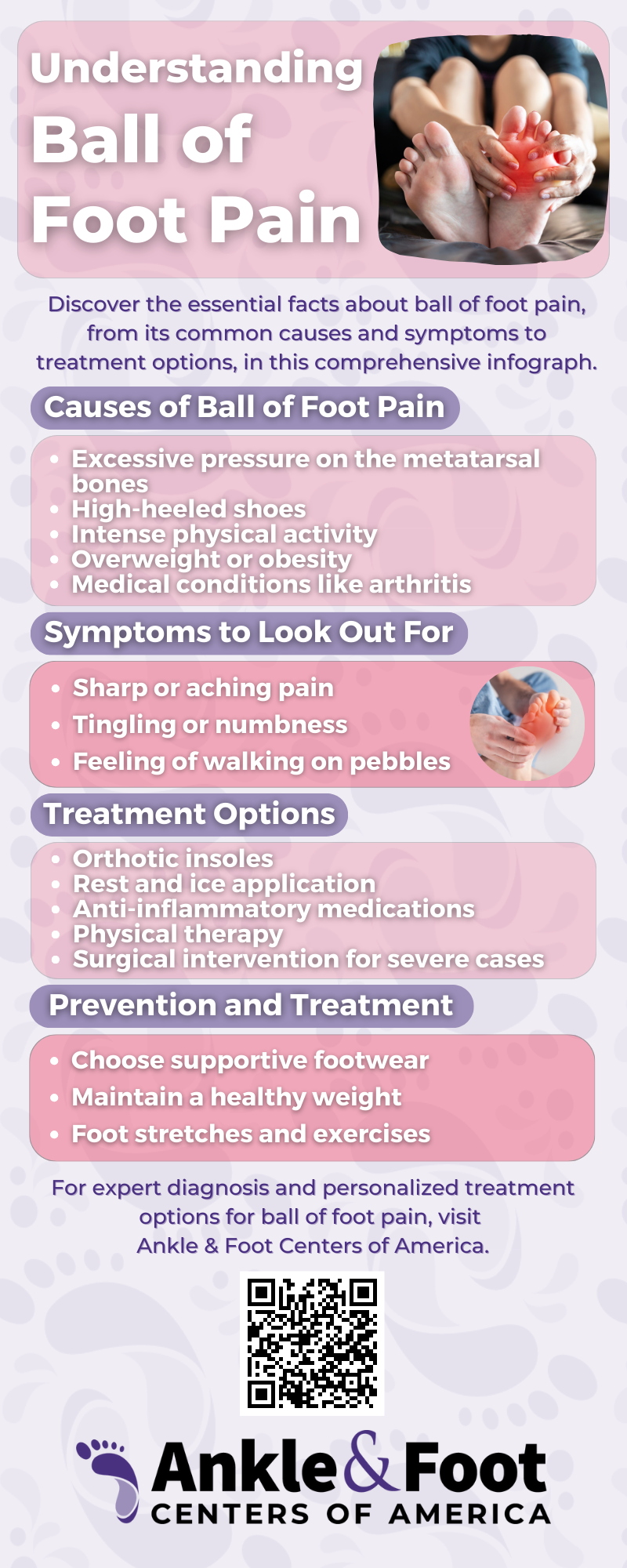 Understanding
Ball of
Foot Pain

Discover the essential facts about ball of foot pain, from its common causes and symptoms to treatment options, in this comprehensive infograph.

Causes of Ball of Foot Pain

- Excessive pressure on the metatarsal bones
- High-heeled shoes
- Intense physical activity
- Overweight or obesity
- Medical conditions like arthritis

Symptoms to Look Out For

- Sharp or aching pain
- Tingling or numbness
- Feeling of walking on pebbles

Treatment Options

- Orthotic insoles
- Rest and ice application
- Anti-inflammatory medications
- Physical therapy
- Surgical intervention for severe cases

Prevention and Treatment

- Choose supportive footwear
- Maintain a healthy weight
- Foot stretches and exercises

For expert diagnosis and personalized treatment options for ball of foot pain, visit Ankle & Foot Centers of America.

Ankle & Foot
CENTERS OF AMERICA