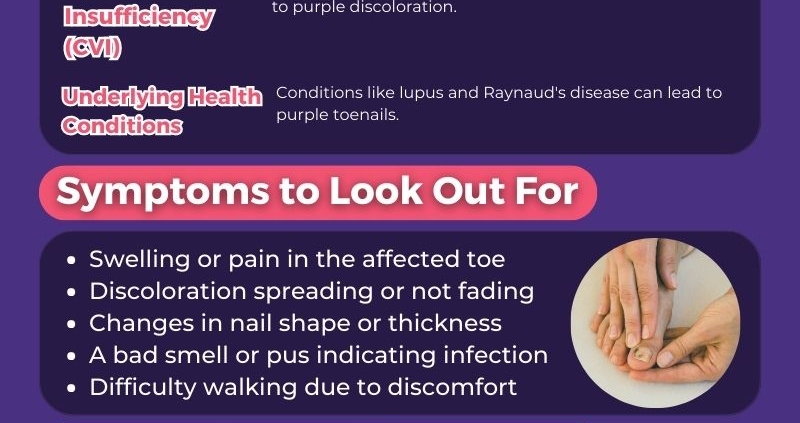 Insufficiency (CVI)

to purple discoloration.

Underlying Health Conditions

Conditions like lupus and Raynaud's disease can lead to purple toenails.

Symptoms to Look Out For

- Swelling or pain in the affected toe
- Discoloration spreading or not fading
- Changes in nail shape or thickness
- A bad smell or pus indicating infection
- Difficulty walking due to discomfort