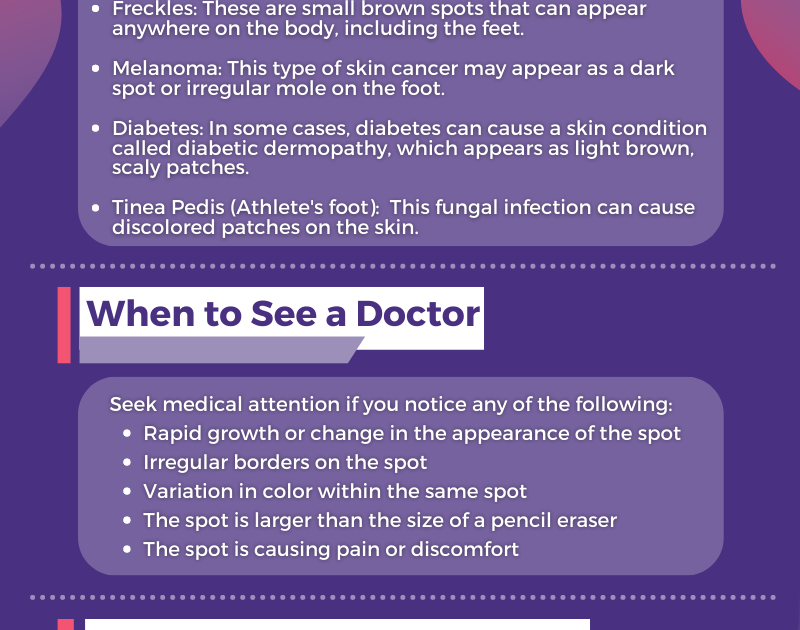 • Freckles: These are small brown spots that can appear anywhere on the body, including the feet.

• Melanoma: This type of skin cancer may appear as a dark spot or irregular mole on the foot.

• Diabetes: In some cases, diabetes can cause a skin condition called diabetic dermopathy, which appears as light brown, scaly patches.

• Tinea Pedis (Athlete's foot): This fungal infection can cause discolored patches on the skin.

When to See a Doctor

Seek medical attention if you notice any of the following:
• Rapid growth or change in the appearance of the spot
• Irregular borders on the spot
• Variation in color within the same spot
• The spot is larger than the size of a pencil eraser
• The spot is causing pain or discomfort