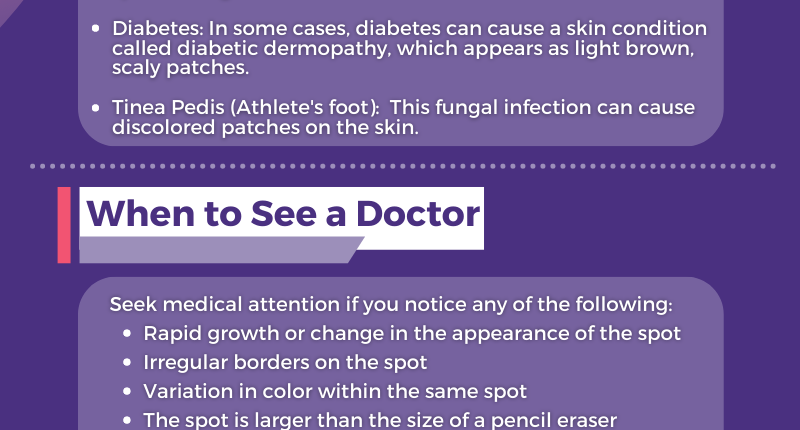 • Diabetes: In some cases, diabetes can cause a skin condition called diabetic dermopathy, which appears as light brown, scaly patches.

• Tinea Pedis (Athlete's foot): This fungal infection can cause discolored patches on the skin.

When to See a Doctor

Seek medical attention if you notice any of the following:
• Rapid growth or change in the appearance of the spot
• Irregular borders on the spot
• Variation in color within the same spot
• The spot is larger than the size of a pencil eraser