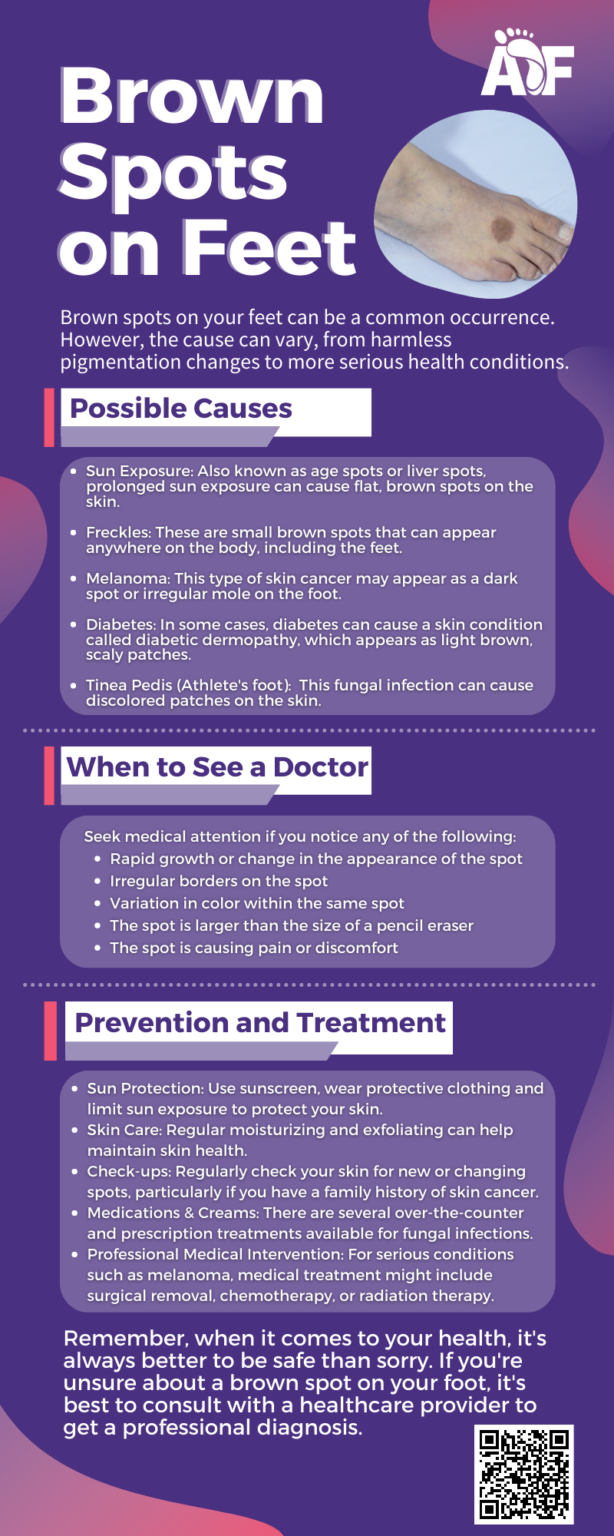 AF

Brown Spots on Feet

Brown spots on your feet can be a common occurrence. However, the cause can vary, from harmless pigmentation changes to more serious health conditions.

Possible Causes

- Sun Exposure: Also known as age spots or liver spots, prolonged sun exposure can cause flat, brown spots on the skin.
- Freckles: These are small brown spots that can appear anywhere on the body, including the feet.
- Melanoma: This type of skin cancer may appear as a dark spot or irregular mole on the foot.
- Diabetes: In some cases, diabetes can cause a skin condition called diabetic dermopathy, which appears as light brown, scaly patches.
- Tinea Pedis (Athlete's foot): This fungal infection can cause discolored patches on the skin.

When to See a Doctor

Seek medical attention if you notice any of the following:
- Rapid growth or change in the appearance of the spot
- Irregular borders on the spot
- Variation in color within the same spot
- The spot is larger than the size of a pencil eraser
- The spot is causing pain or discomfort

Prevention and Treatment

- Sun Protection: Use sunscreen, wear protective clothing and limit sun exposure to protect your skin.
- Skin Care: Regular moisturizing and exfoliating can help maintain skin health.
- Check-ups: Regularly check your skin for new or changing spots, particularly if you have a family history of skin cancer.
- Medications & Creams: There are several over-the-counter and prescription treatments available for fungal infections.
- Professional Medical Intervention: For serious conditions such as melanoma, medical treatment might include surgical removal, chemotherapy, or radiation therapy.

Remember, when it comes to your health, it's always better to be safe than sorry. If you're unsure about a brown spot on your foot, it's best to consult with a healthcare provider to get a professional diagnosis.