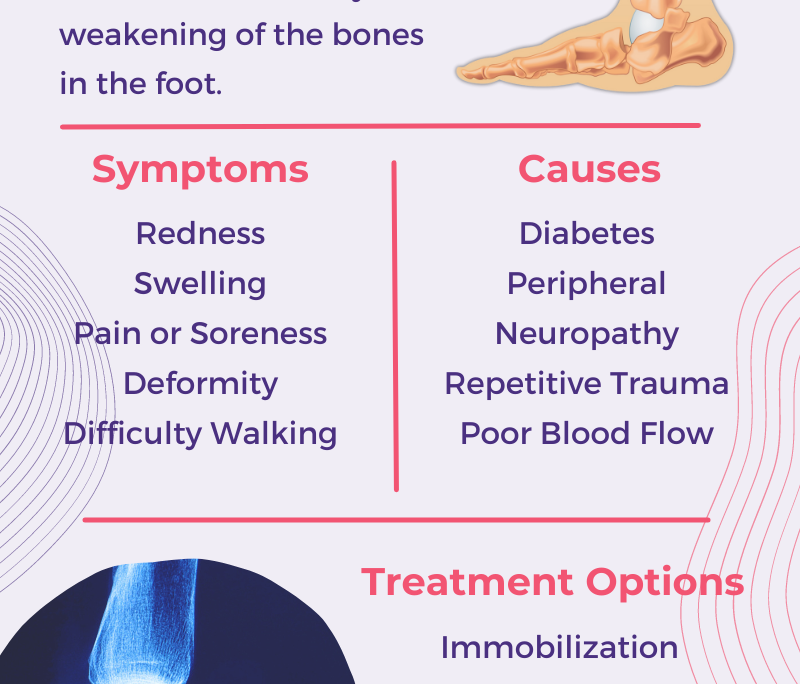 weakening of the bones in the foot.

Symptoms

Redness
Swelling
Pain or Soreness
Deformity
Difficulty Walking

Causes

Diabetes
Peripheral
Neuropathy
Repetitive Trauma
Poor Blood Flow

Treatment Options

Immobilization