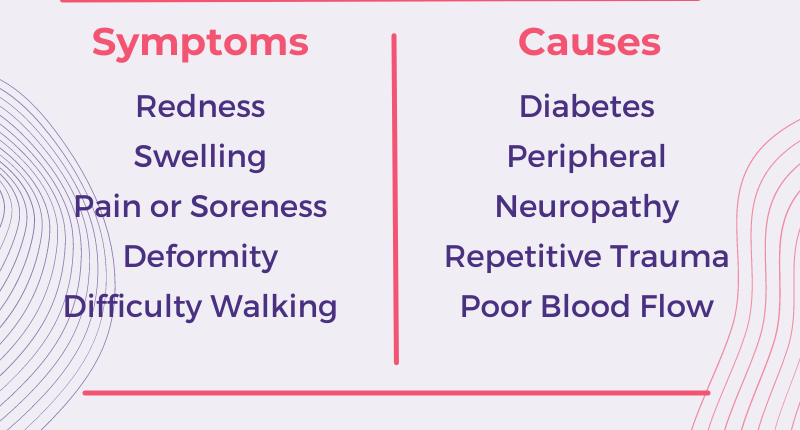 Symptoms

Redness
Swelling
Pain or Soreness
Deformity
Difficulty Walking

Causes

Diabetes
Peripheral
Neuropathy
Repetitive Trauma
Poor Blood Flow