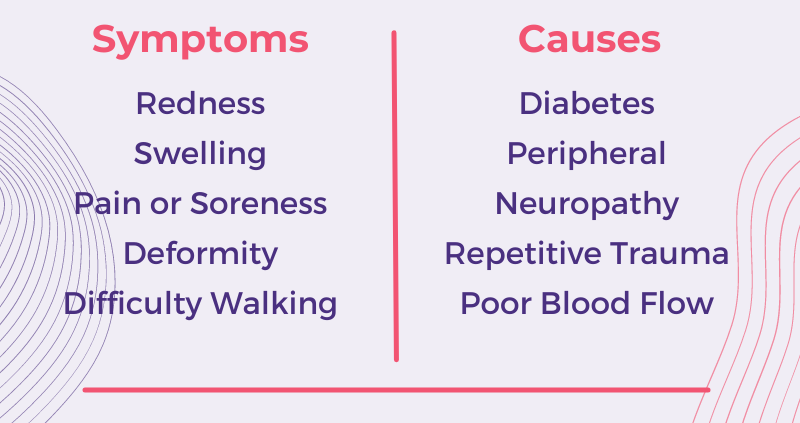 Symptoms

Redness
Swelling
Pain or Soreness
Deformity
Difficulty Walking

Causes

Diabetes
Peripheral
Neuropathy
Repetitive Trauma
Poor Blood Flow