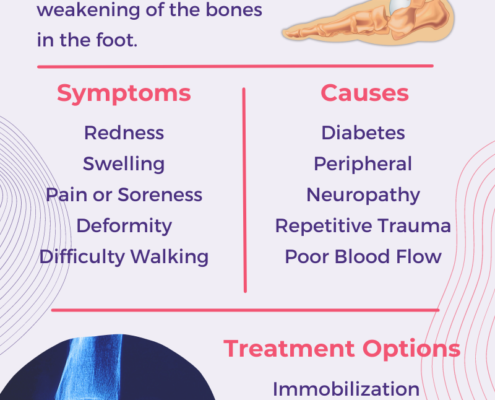 weakening of the bones in the foot.

Symptoms

Redness
Swelling
Pain or Soreness
Deformity
Difficulty Walking

Causes

Diabetes
Peripheral Neuropathy
Repetitive Trauma
Poor Blood Flow

Treatment Options

Immobilization